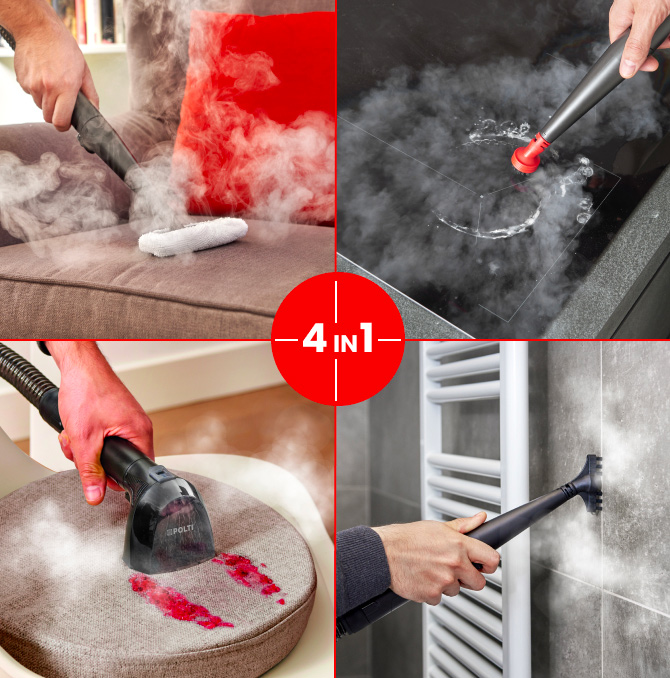 4 IN 1

POLTI